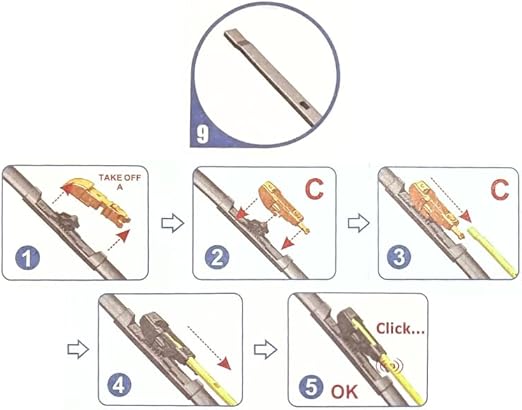 9

TAKE OFF
A

1

C

2

C

3

4

Click...

5 OK